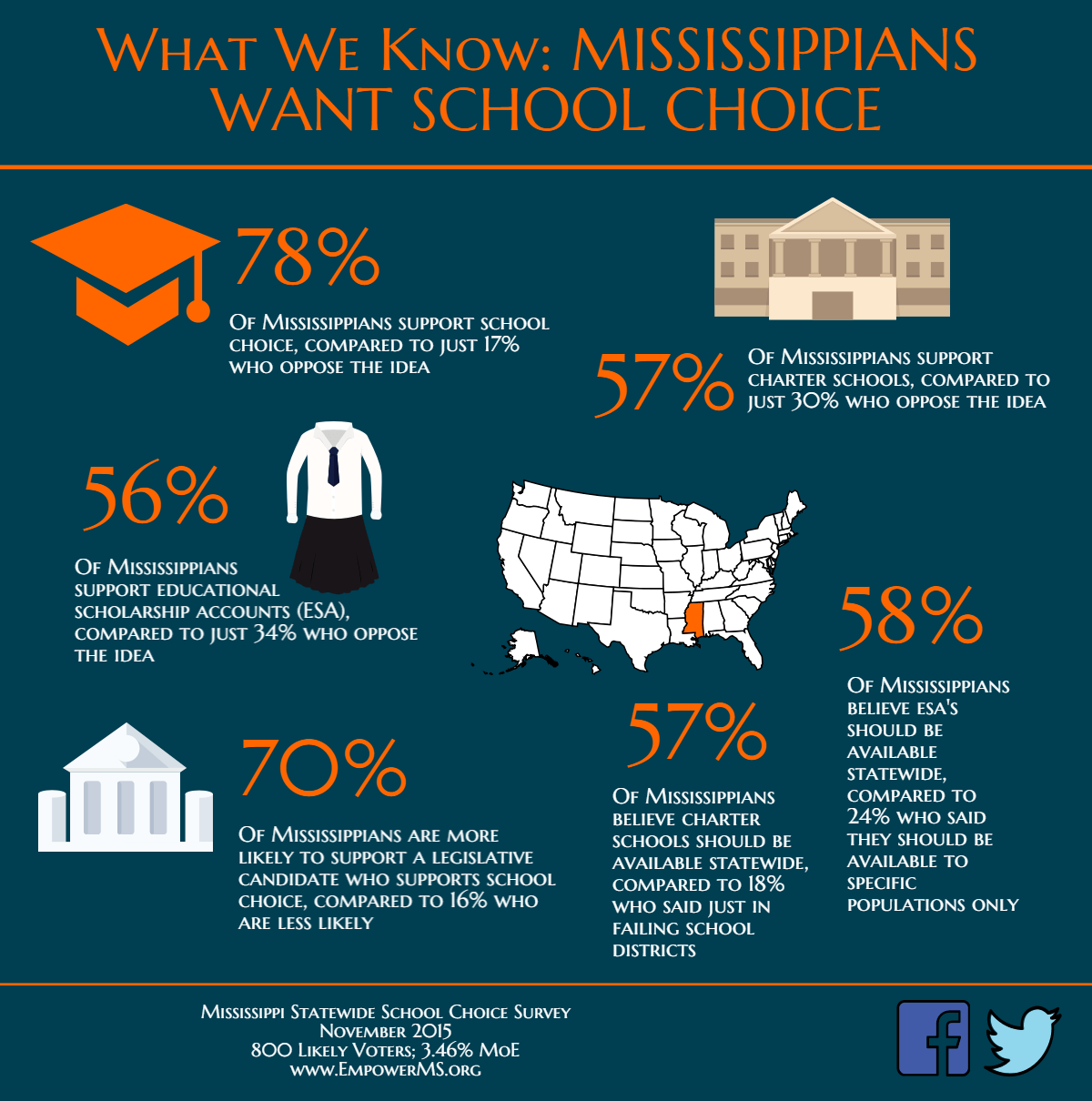 What We Know: MISSISSIPPIANS WANT SCHOOL CHOICE

78%

Of Mississippians support school choice, compared to just 17% who oppose the idea

57%

Of Mississippians support charter schools, compared to just 30% who oppose the idea

56%

Of Mississippians support educational scholarship accounts (ESA), compared to just 34% who oppose the idea

58%

Of Mississippians believe ESA's should be available statewide, compared to 24% who said they should be available to specific populations only

70%

Of Mississippians are more likely to support a legislative candidate who supports school choice, compared to 16% who are less likely

57%

Of Mississippians believe charter schools should be available statewide, compared to 18% who said just in failing school districts

Mississippi Statewide School Choice Survey
November 2015
800 Likely Voters; 3.46% MoE
www.EmpowerMS.org

f